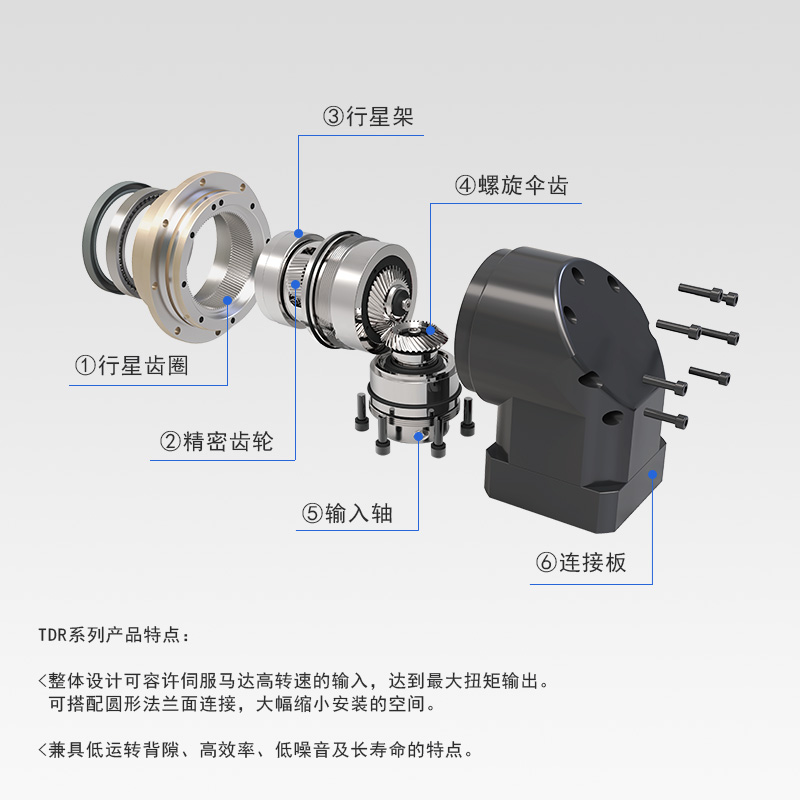 ③行星架

④螺旋伞齿

①行星齿圈

②精密齿轮

⑤输入轴

⑥连接板

TDR系列产品特点：

<整体设计可容许伺服马达高转速的输入，达到最大扭矩输出。
可搭配圆形法兰面连接，大幅缩小安装的空间。

<兼具低运转背隙、高效率、低噪音及长寿命的特点。